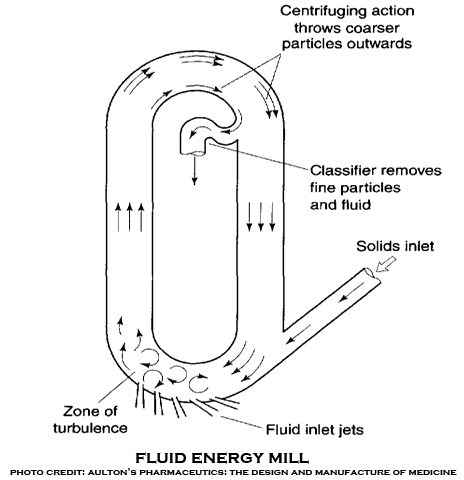 Centrifuging action throws coarser particles outwards

Classifier removes fine particles and fluid

Solids inlet

Zone of turbulence

Fluid inlet jets

FLUID ENERGY MILL

PHOTO CREDIT: AULTON'S PHARMACEUTICS: THE DESIGN AND MANUFACTURE OF MEDICINE